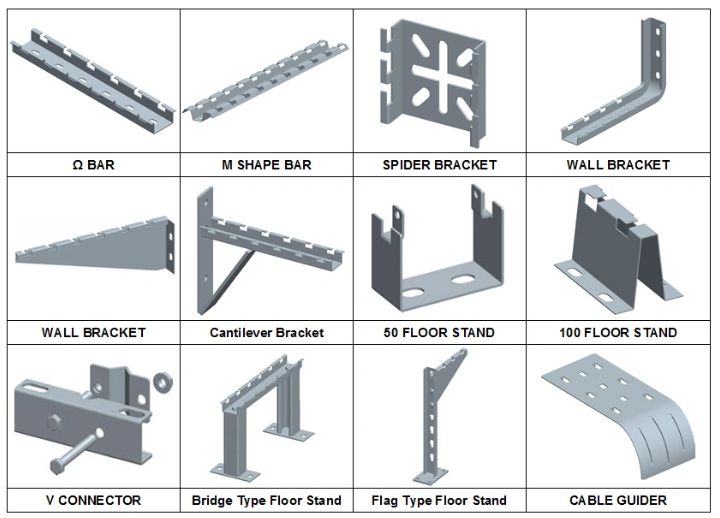 | Ω BAR | M SHAPE BAR | SPIDER BRACKET | WALL BRACKET |
|---|---|---|---|
| WALL BRACKET | Cantilever Bracket | 50 FLOOR STAND | 100 FLOOR STAND |
| V CONNECTOR | Bridge Type Floor Stand | Flag Type Floor Stand | CABLE GUIDER |